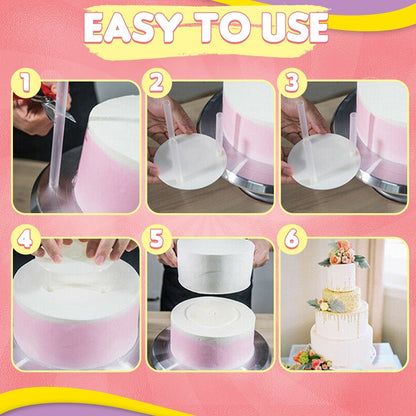 EASY TO USE

1

2

3

4

5

6