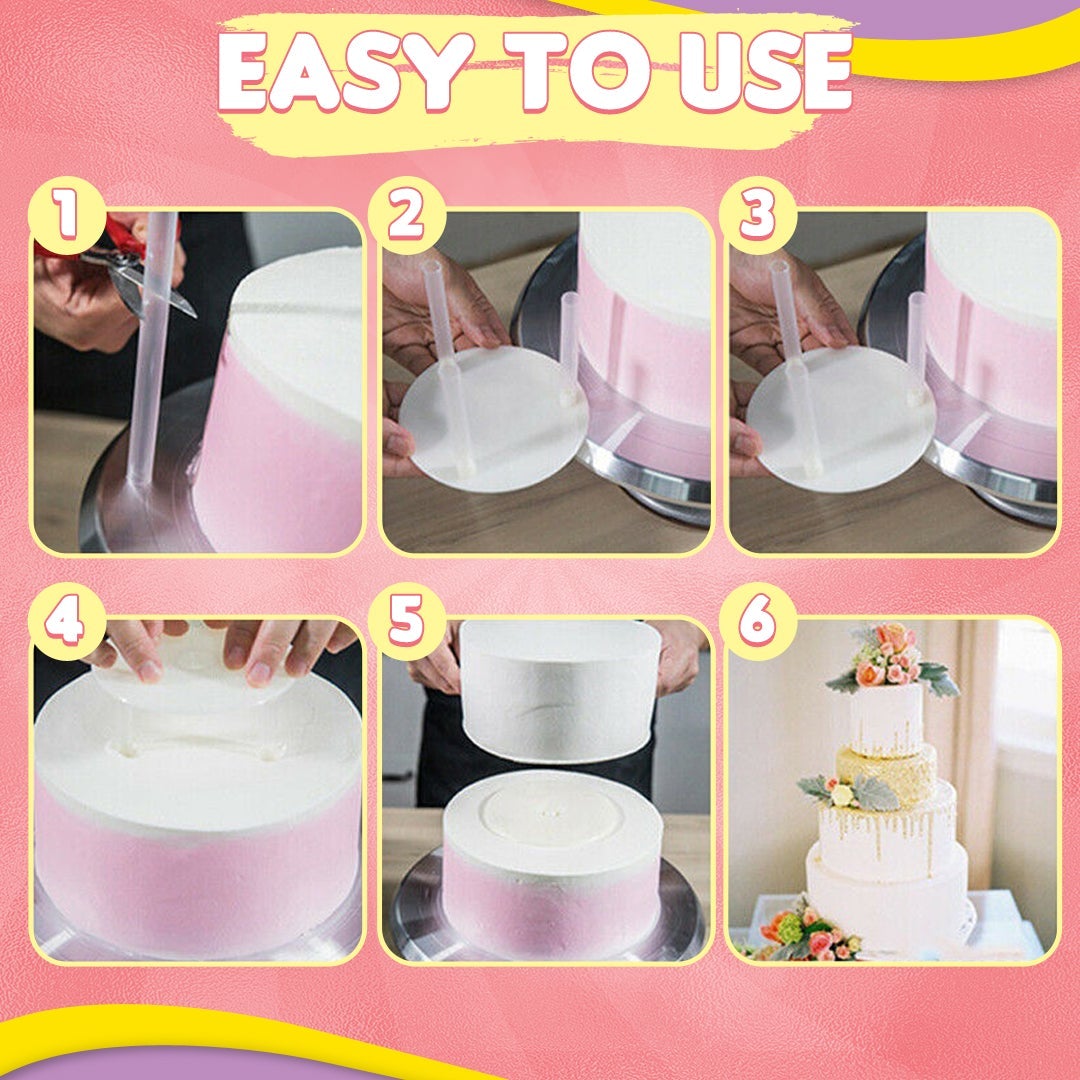 EASY TO USE

1

2

3

4

5

6