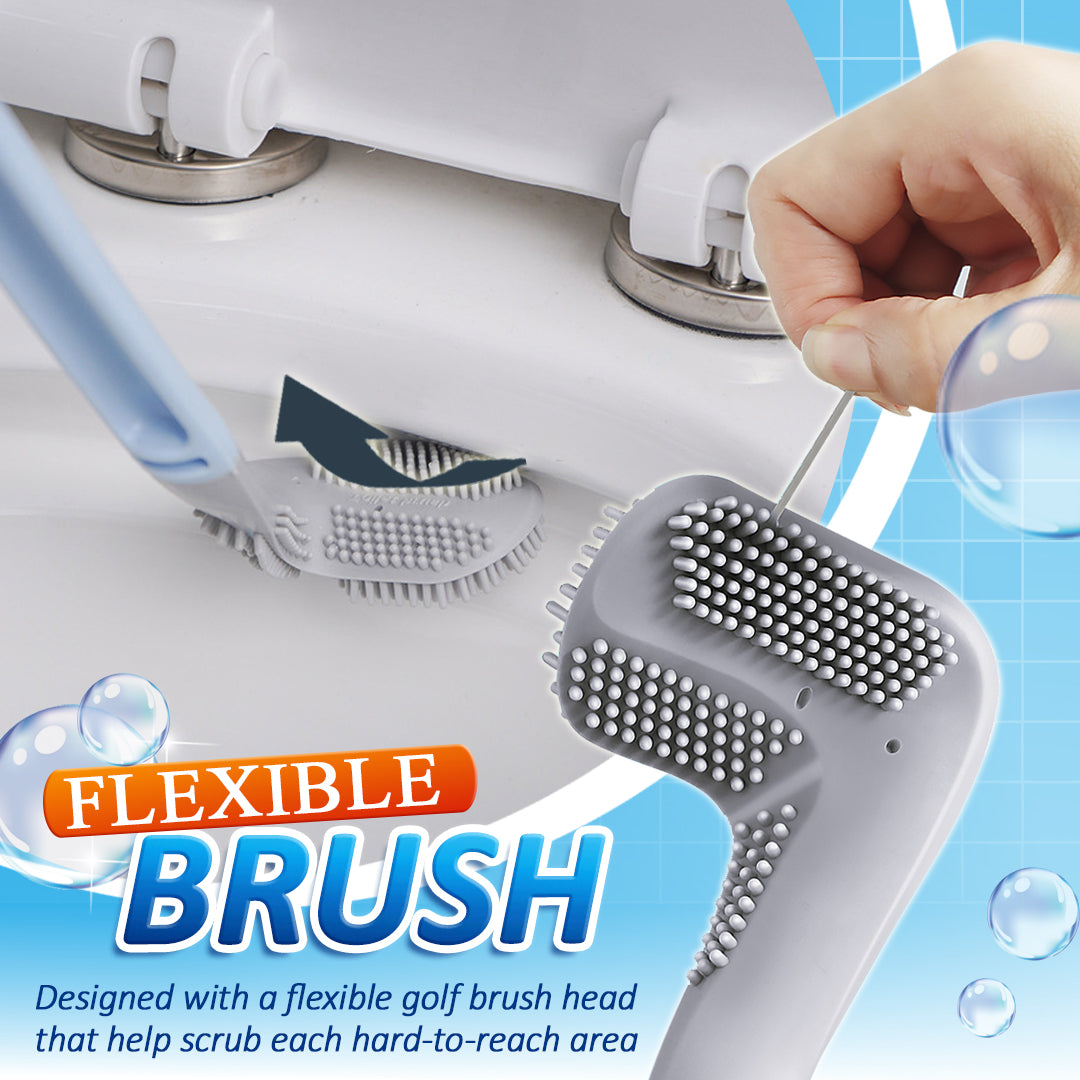 FLEXIBLE
BRUSH

Designed with a flexible golf brush head that help scrub each hard-to-reach area