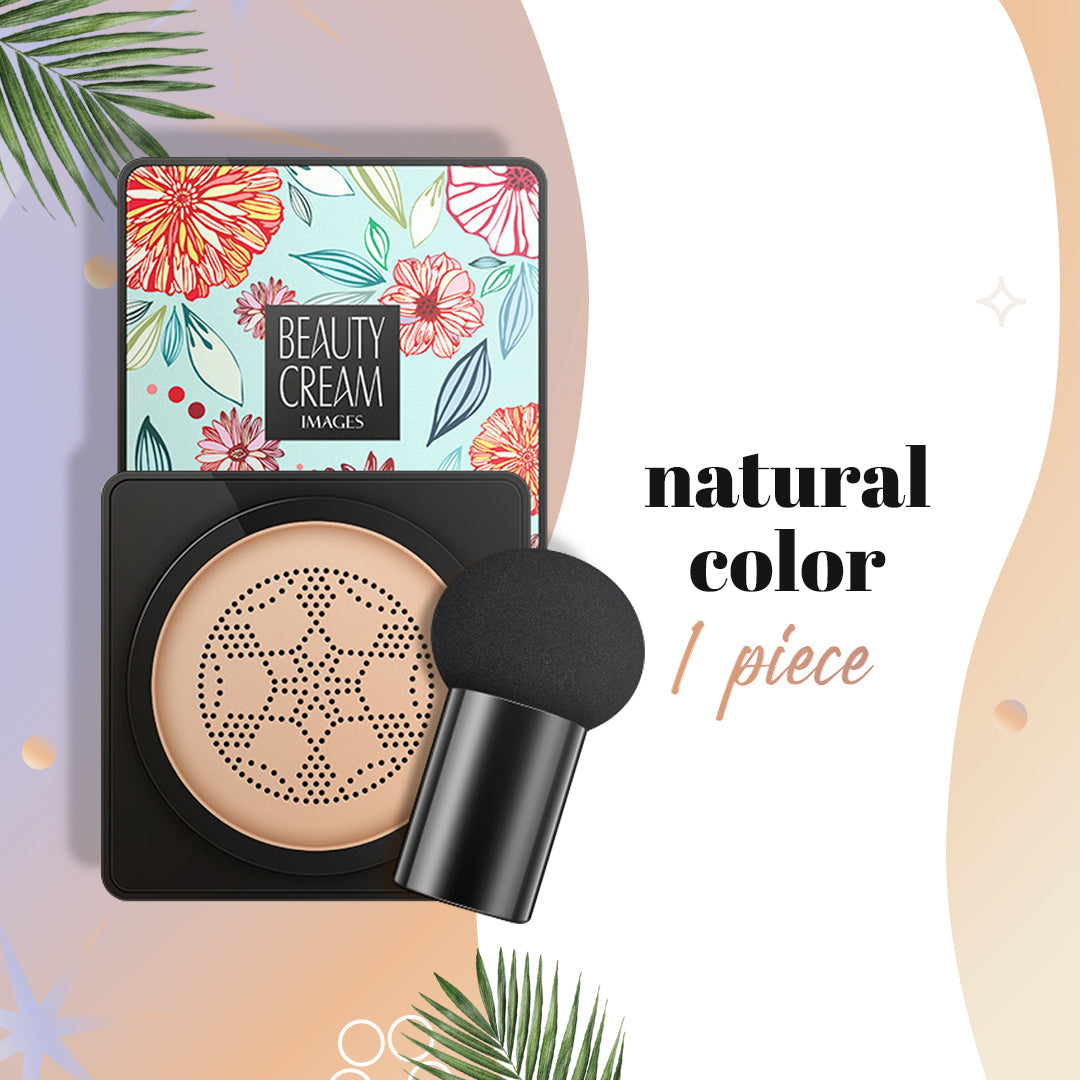 BEAUTY CREAM
IMAGES

natural color
1 piece